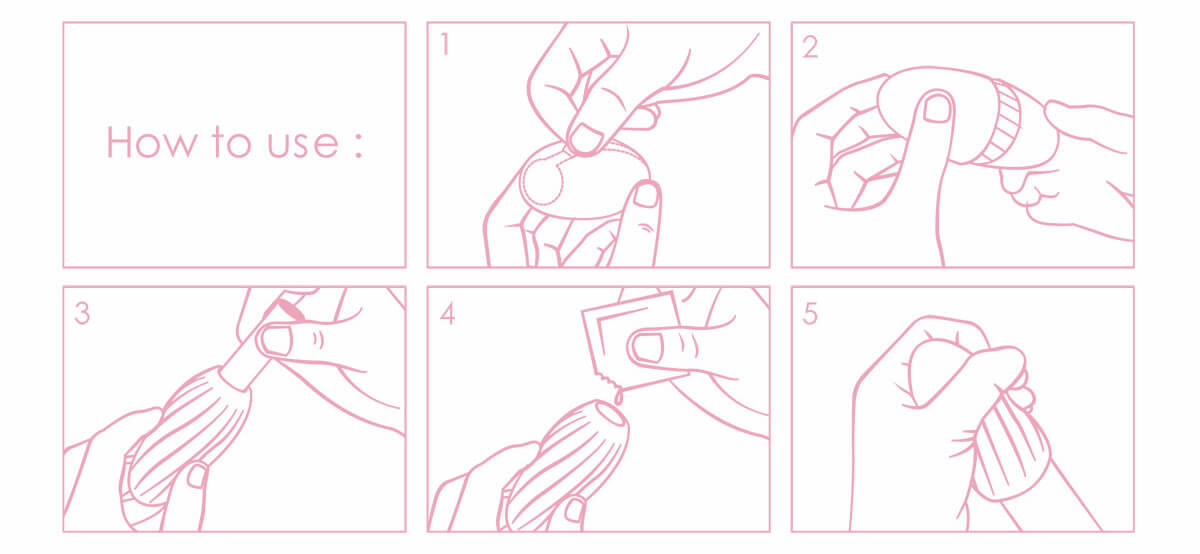 How to use :

1

2

3

4

5